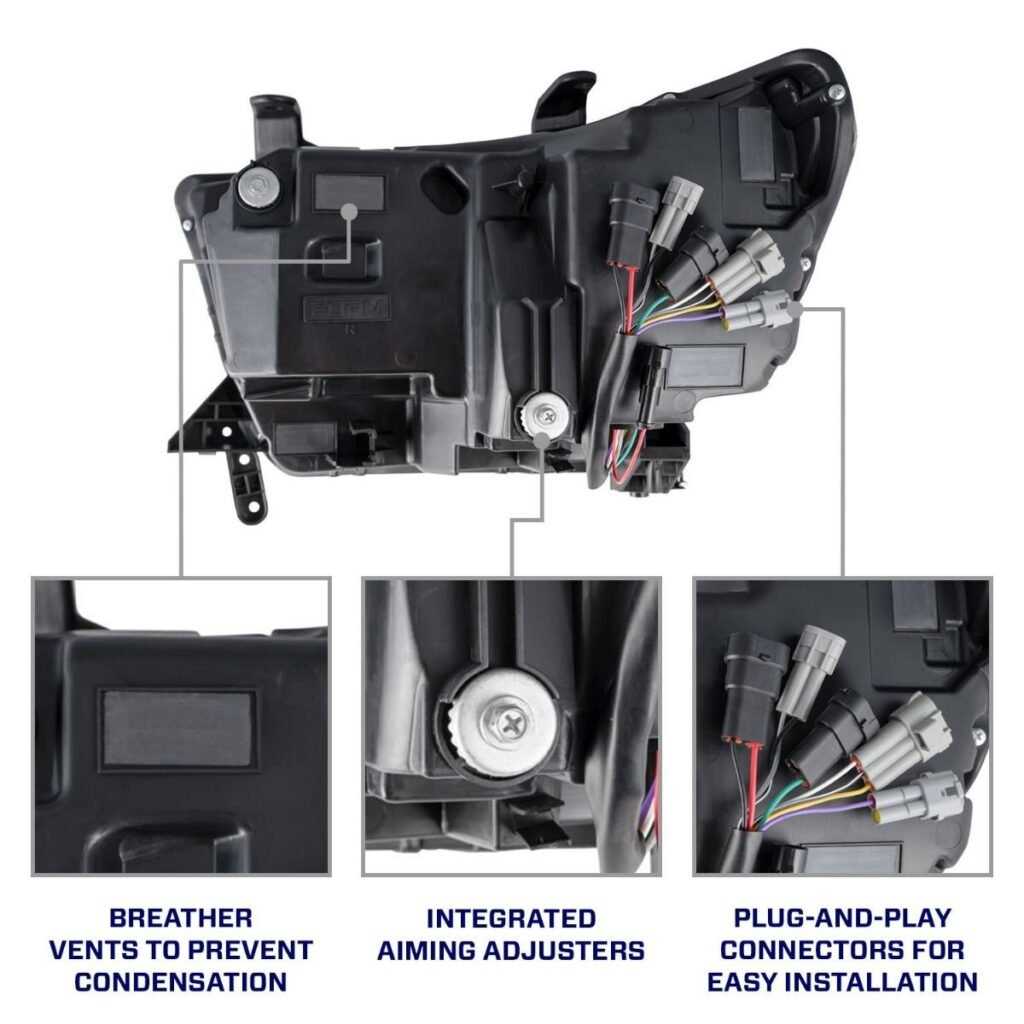 BREATHER
VENTS TO PREVENT
CONDENSATION

INTEGRATED
AIMING ADJUSTERS

PLUG-AND-PLAY
CONNECTORS FOR
EASY INSTALLATION